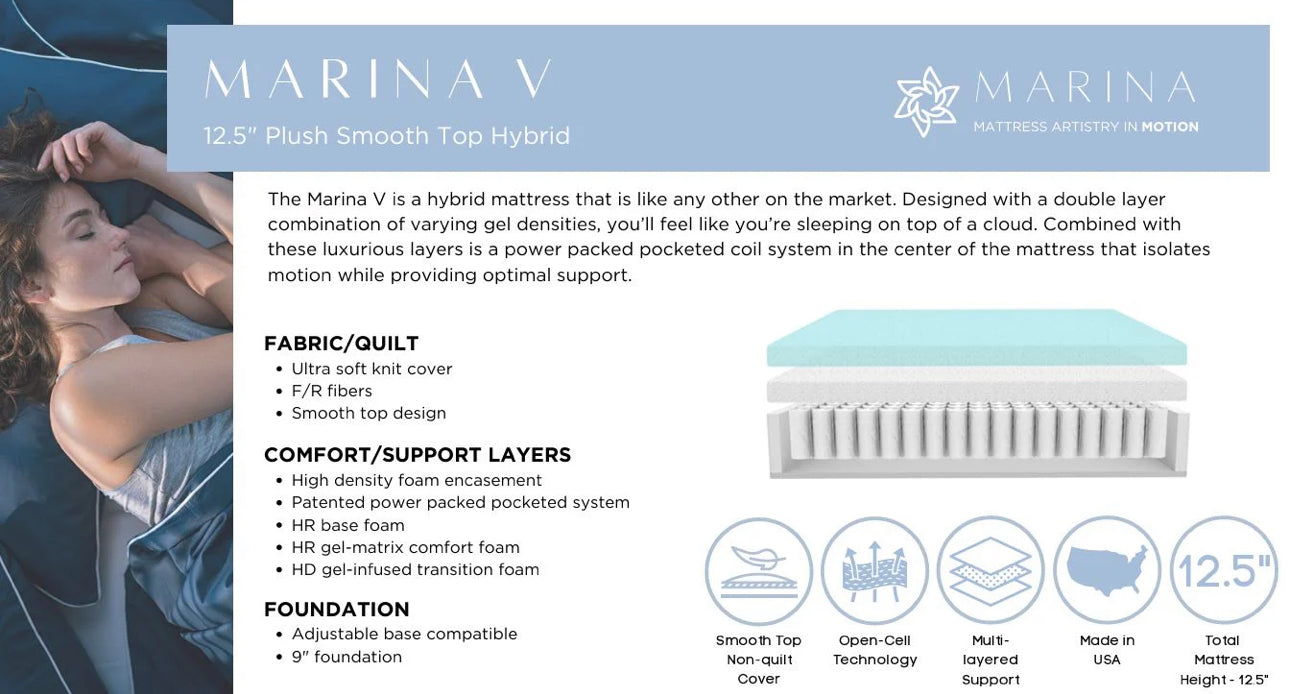 MARINA V
12.5" Plush Smooth Top Hybrid

MARINA
MATTRESS ARTISTRY IN MOTION

The Marina V is a hybrid mattress that is like any other on the market. Designed with a double layer combination of varying gel densities, you'll feel like you're sleeping on top of a cloud. Combined with these luxurious layers is a power packed pocketed coil system in the center of the mattress that isolates motion while providing optimal support.

FABRIC/QUILT
• Ultra soft knit cover
• F/R fibers
• Smooth top design

COMFORT/SUPPORT LAYERS
• High density foam encasement
• Patented power packed pocketed system
• HR base foam
• HR gel-matrix comfort foam
• HD gel-infused transition foam

FOUNDATION
• Adjustable base compatible
• 9" foundation

12.5"

Smooth Top Non-quilt Cover

Open-Cell Technology

Multi-layered Support

Made in USA

Total Mattress Height - 12.5"